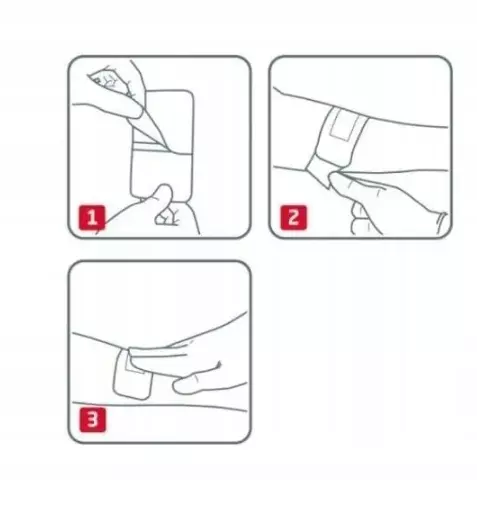 1

2

3