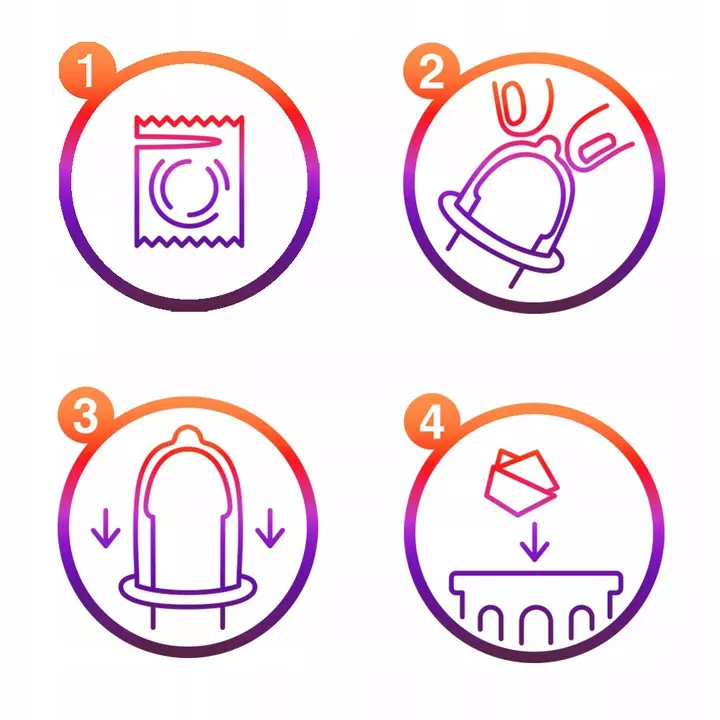 1
2
3
4