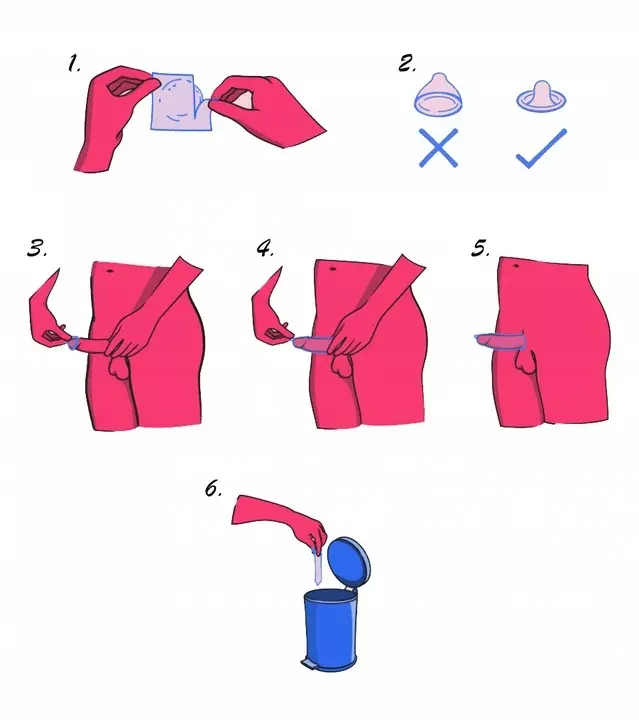 1.

2.

3.

4.

5.

6.