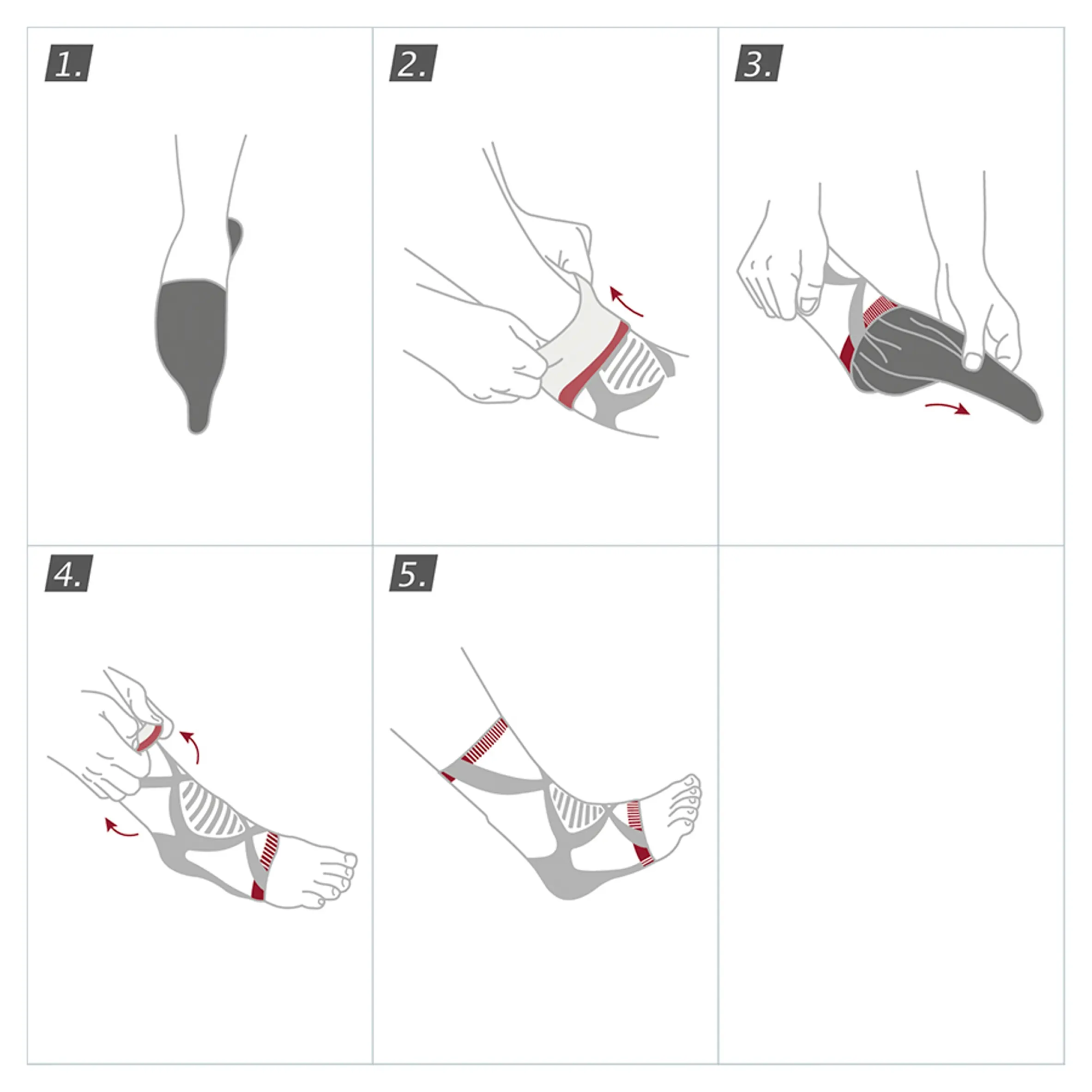 1.

2.

3.

4.

5.